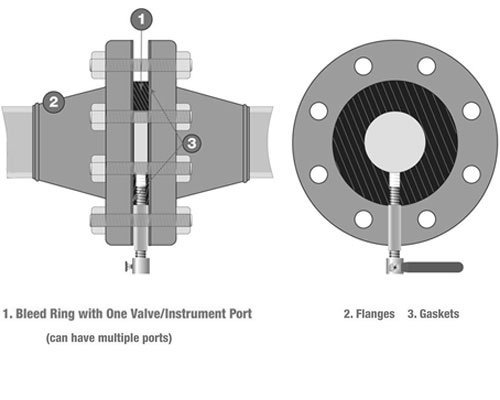 1

2

3

1. Bleed Ring with One Valve/Instrument Port

(can have multiple ports)

2. Flanges 3. Gaskets